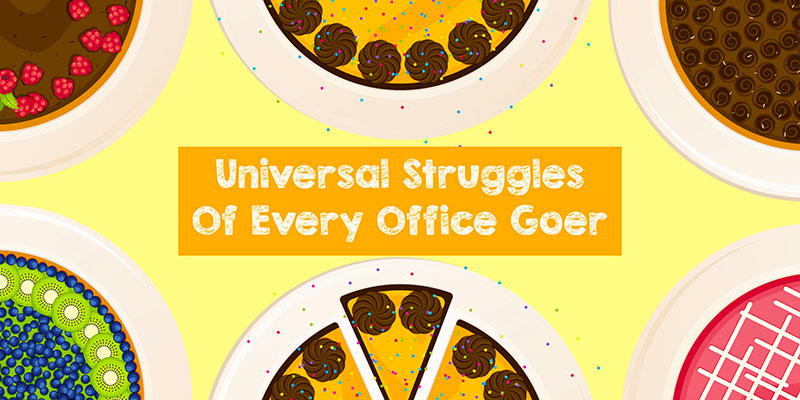 Universal Struggles
Of Every Office Goer